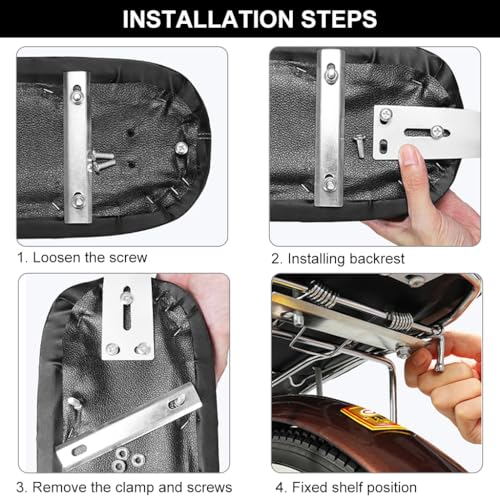 INSTALLATION STEPS

1. Loosen the screw

2. Installing backrest

3. Remove the clamp and screws

4. Fixed shelf position